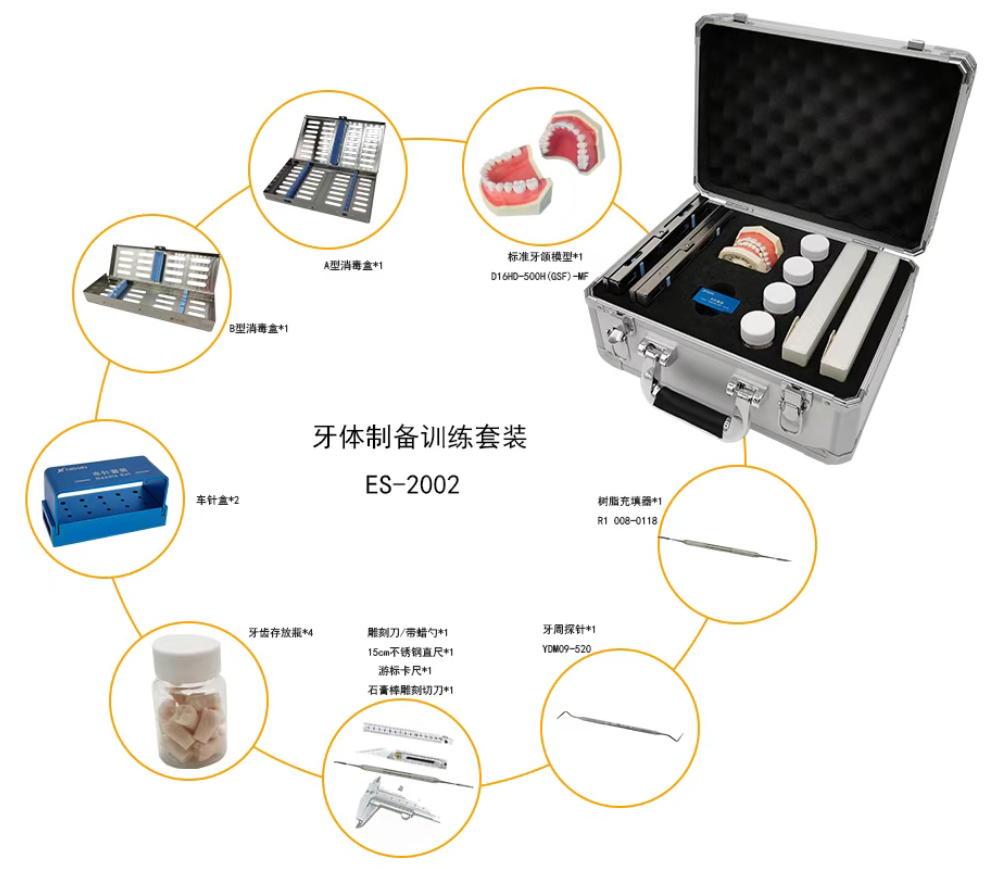 A型消毒盒*1

标准牙颌模型*1
D16HD-500H(GSF)-MF

B型消毒盒*1

牙体制备训练套装

ES-2002

车针盒*2

树脂充填器*1
R1 008-0118

牙齿存放瓶*4

雕刻刀/带蜡勺*1
15cm不锈钢直尺*1
游标卡尺*1
石膏棒雕刻切刀*1

牙周探针*1
YDM09-520